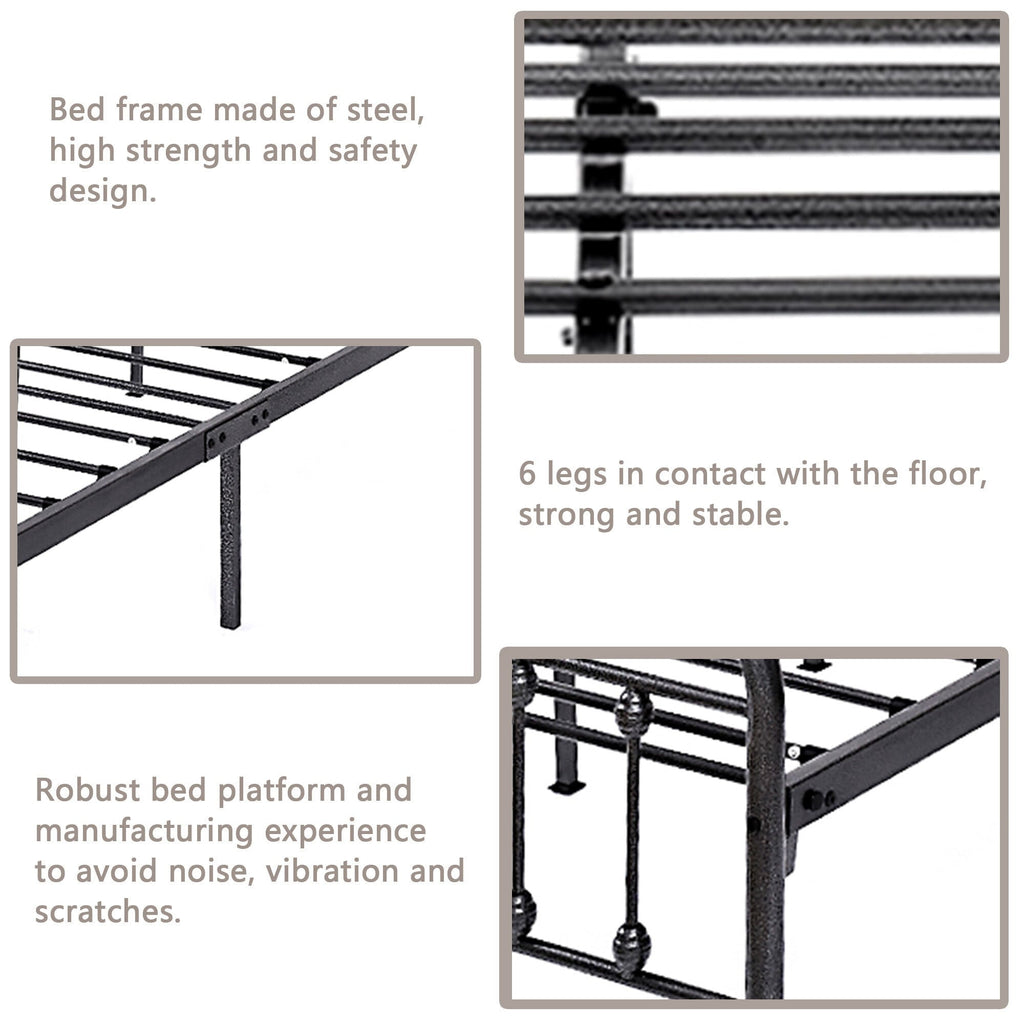 Bed frame made of steel, high strength and safety design.

6 legs in contact with the floor, strong and stable.

Robust bed platform and manufacturing experience to avoid noise, vibration and scratches.