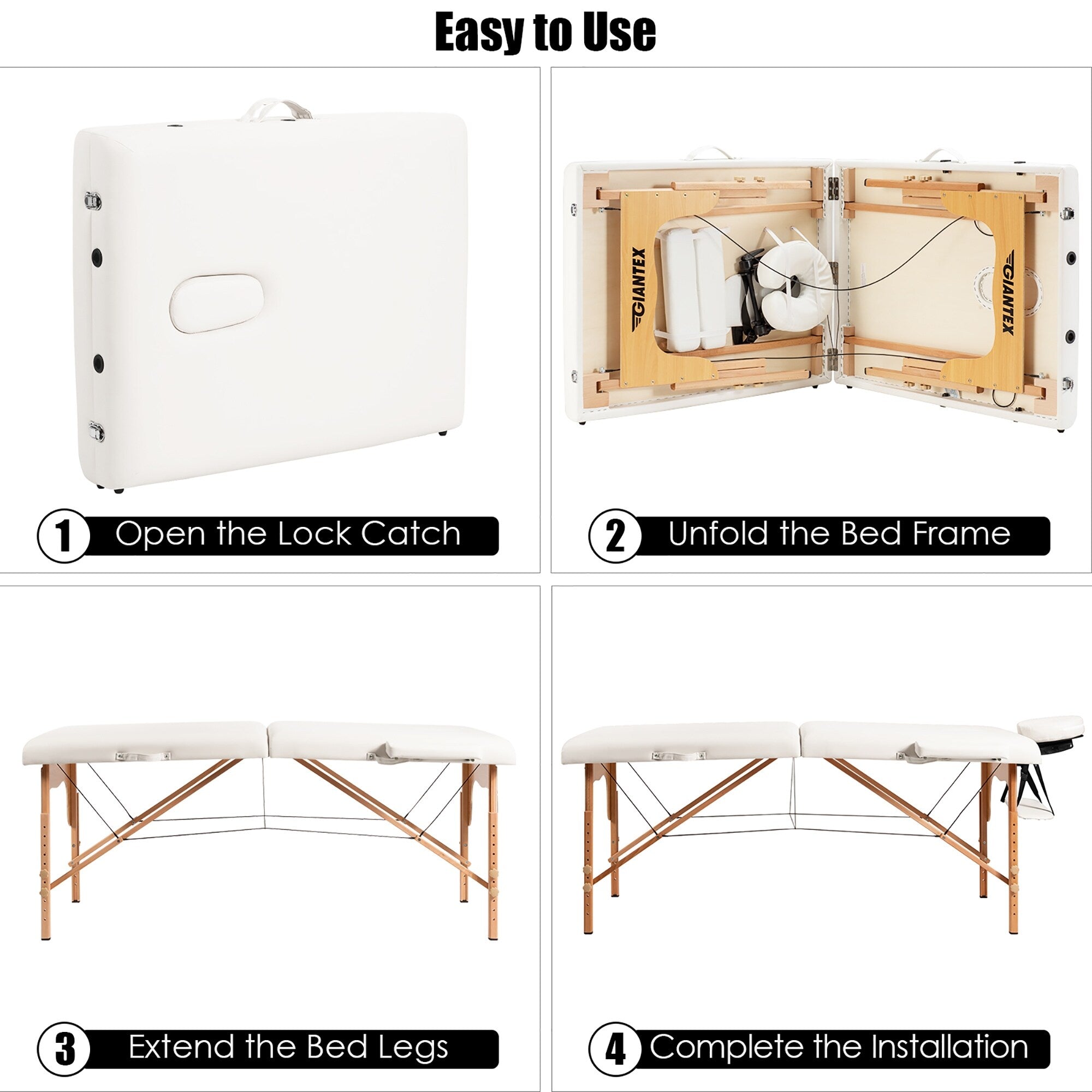 Easy to Use

GIANTEX

GIANTEX

1 Open the Lock Catch

2 Unfold the Bed Frame

3 Extend the Bed Legs

4 Complete the Installation